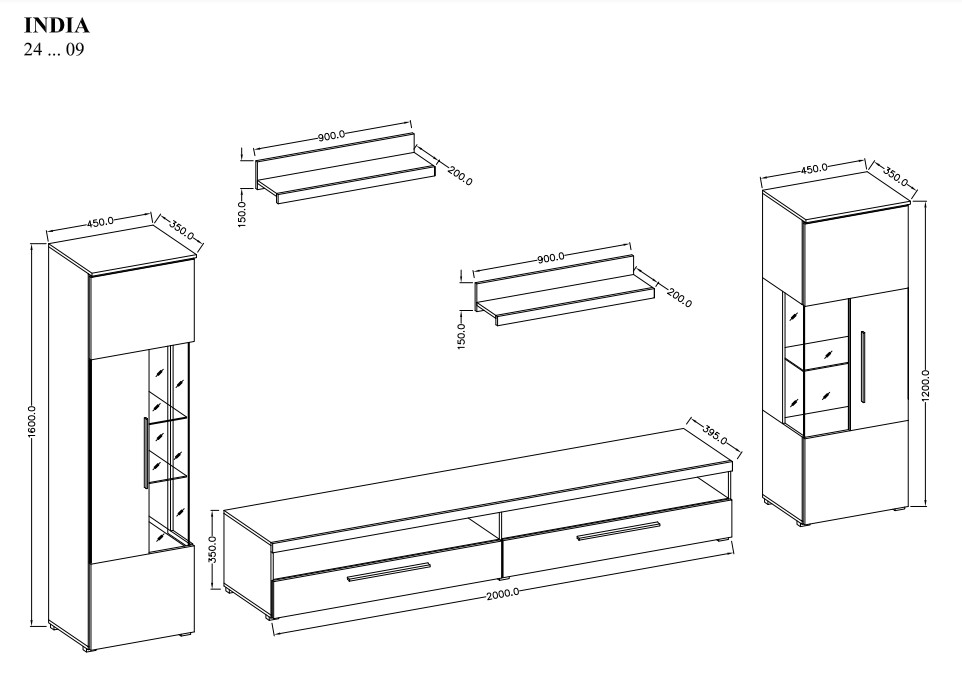 INDIA
24 ... 09

900.0
200.0
150.0

450.0
350.0
1600.0

900.0
200.0
150.0

450.0
350.0
1200.0

395.0
350.0
2000.0